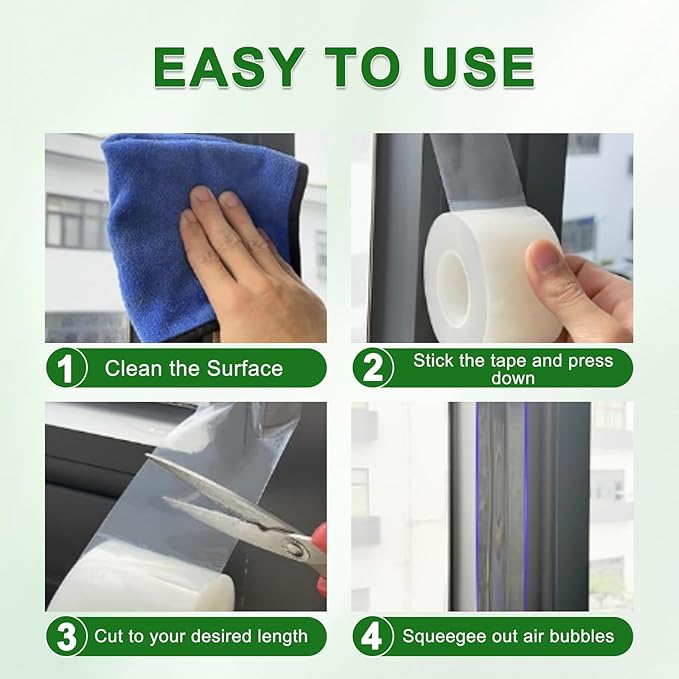 EASY TO USE

1 Clean the Surface

2 Stick the tape and press down

3 Cut to your desired length

4 Squeegee out air bubbles