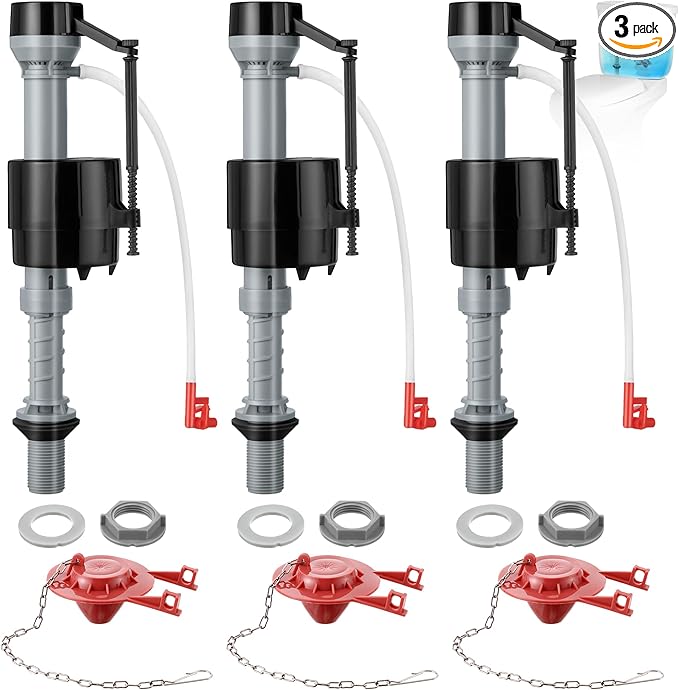 3 pack