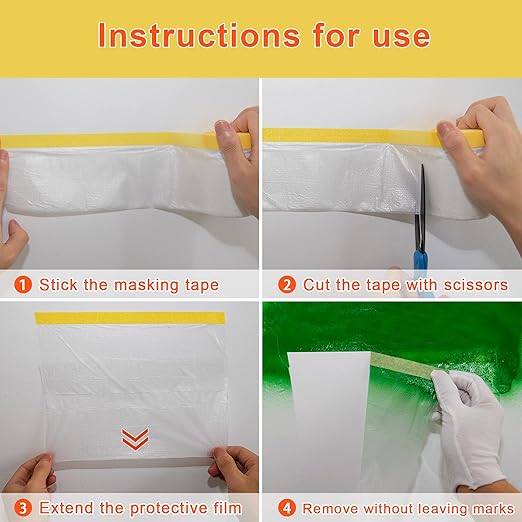 Instructions for use

1 Stick the masking tape

2 Cut the tape with scissors

3 Extend the protective film

4 Remove without leaving marks