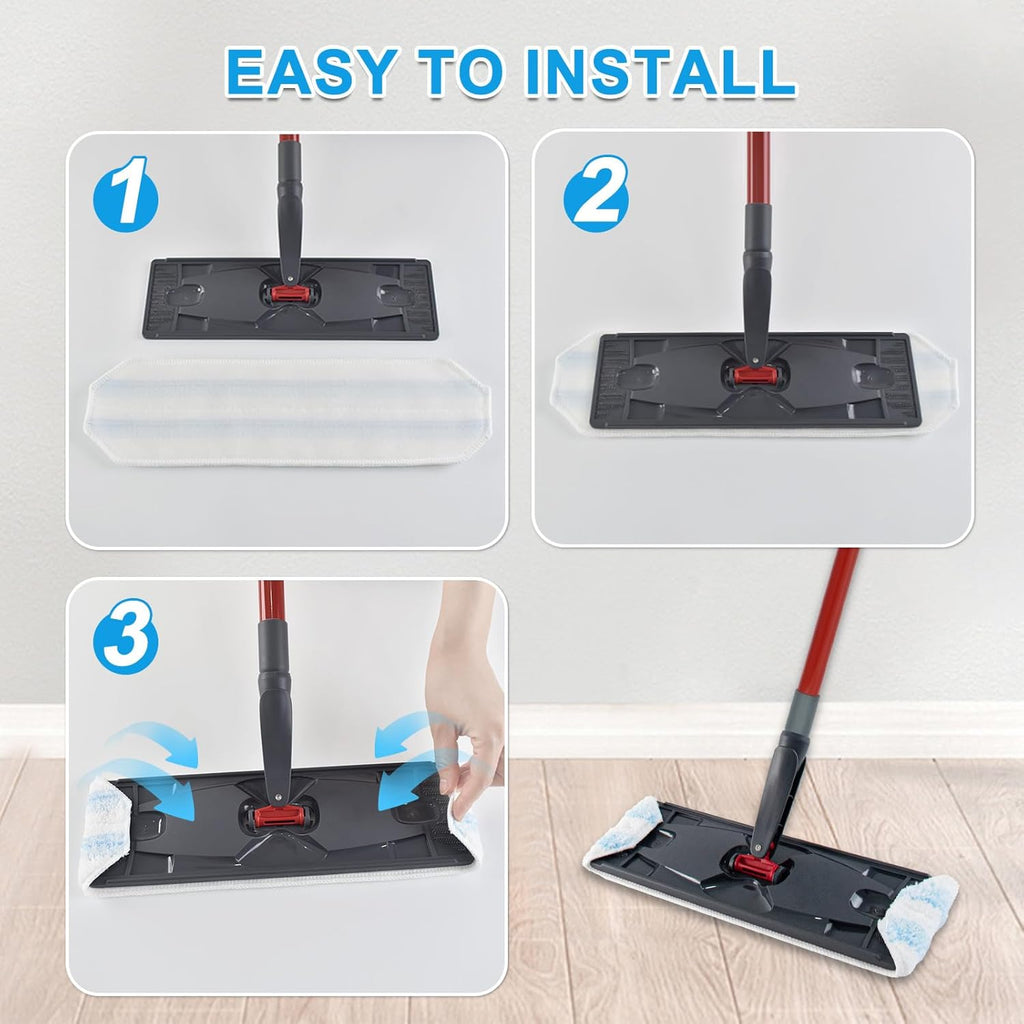 EASY TO INSTALL

1

2

3