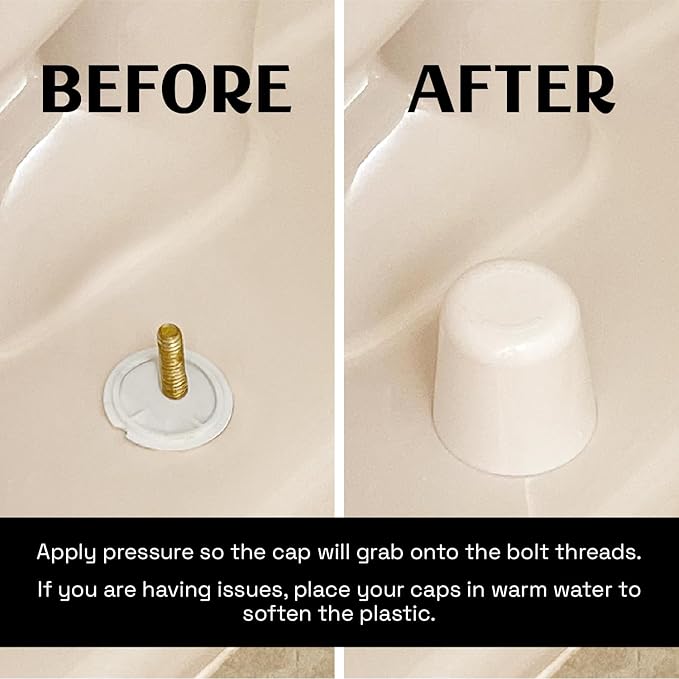 BEFORE

AFTER

Apply pressure so the cap will grab onto the bolt threads.

If you are having issues, place your caps in warm water to soften the plastic.