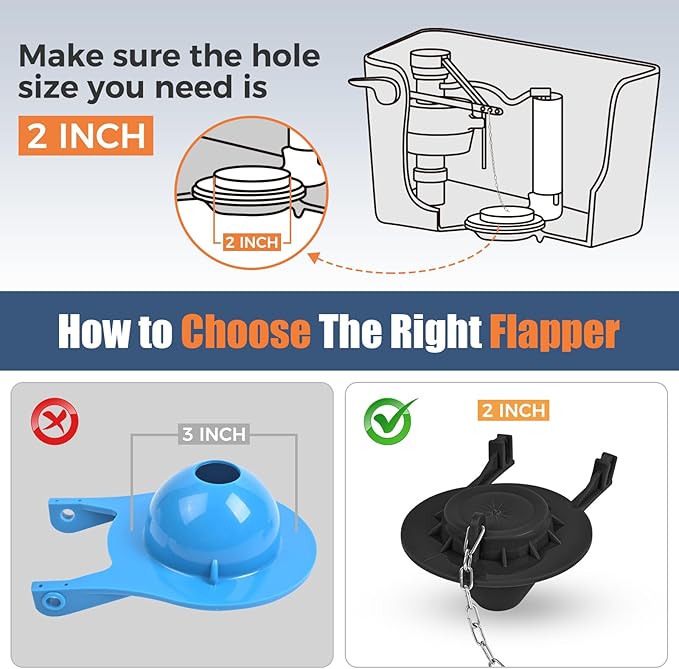 Make sure the hole size you need is

2 INCH

2 INCH

How to Choose The Right Flapper

3 INCH

2 INCH