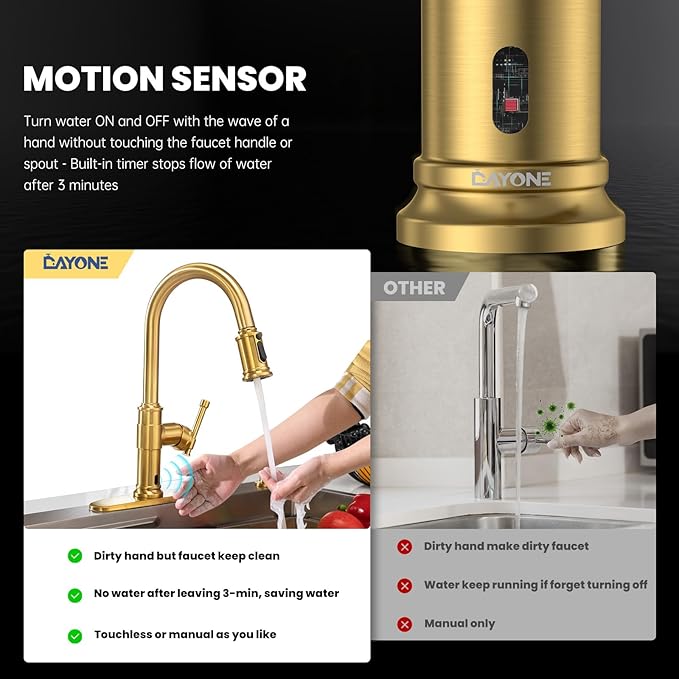 MOTION SENSOR

Turn water ON and OFF with the wave of a hand without touching the faucet handle or spout - Built-in timer stops flow of water after 3 minutes

DAYONE

DAYONE

Dirty hand but faucet keep clean

No water after leaving 3-min, saving water

Touchless or manual as you like

OTHER

Dirty hand make dirty faucet

Water keep running if forget turning off

Manual only