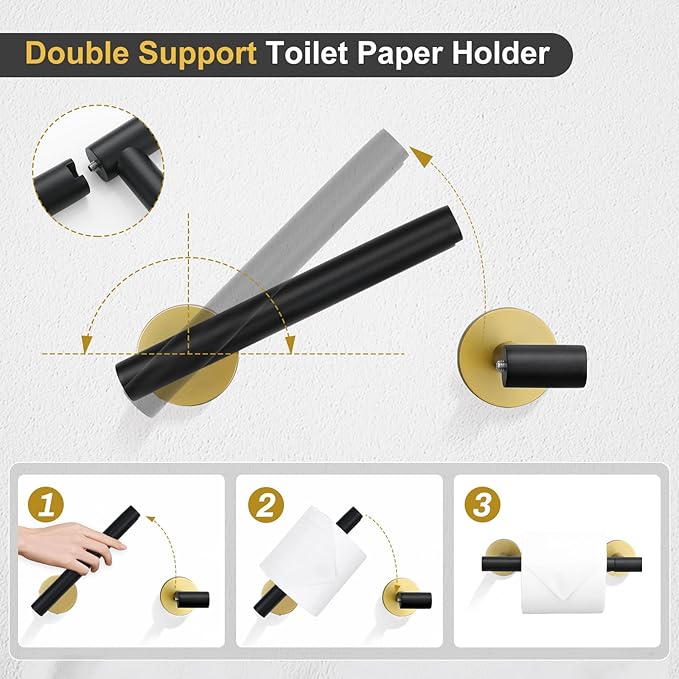 Double Support Toilet Paper Holder

1

2

3