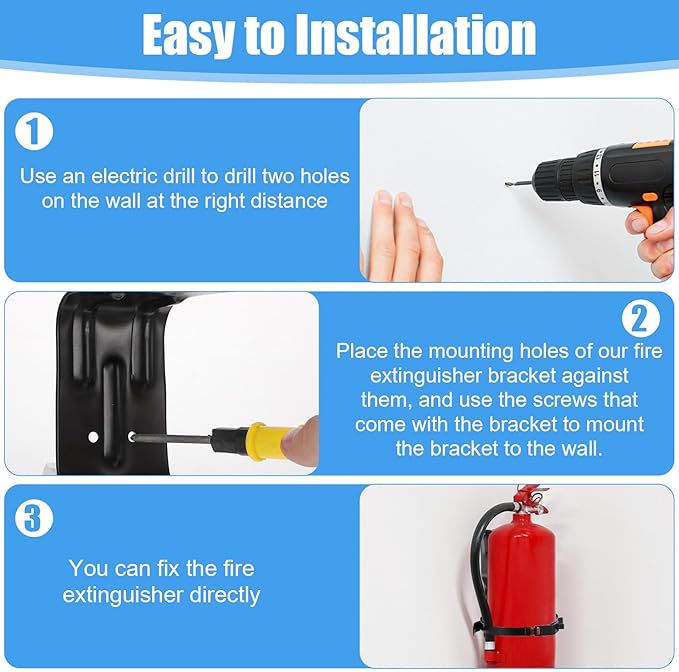 Easy to Installation

1

Use an electric drill to drill two holes on the wall at the right distance

2

Place the mounting holes of our fire extinguisher bracket against them, and use the screws that come with the bracket to mount the bracket to the wall.

3

You can fix the fire extinguisher directly