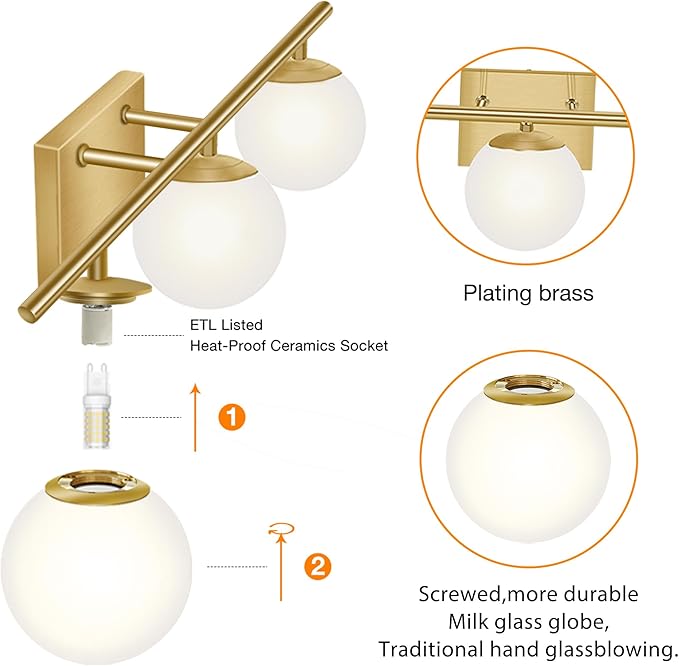 Plating brass

ETL Listed
Heat-Proof Ceramics Socket

1

2

Screwed,more durable
Milk glass globe,
Traditional hand glassblowing.