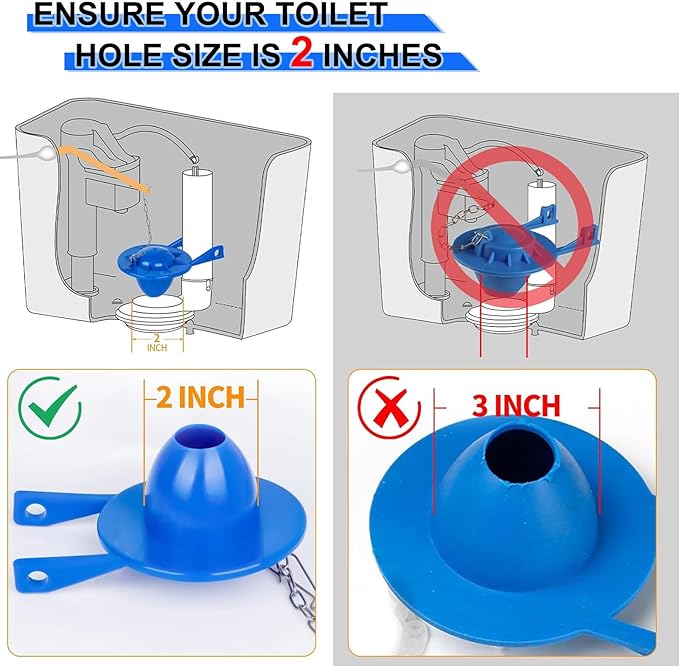 ENSURE YOUR TOILET HOLE SIZE IS 2 INCHES

2 INCH

2 INCH

3 INCH