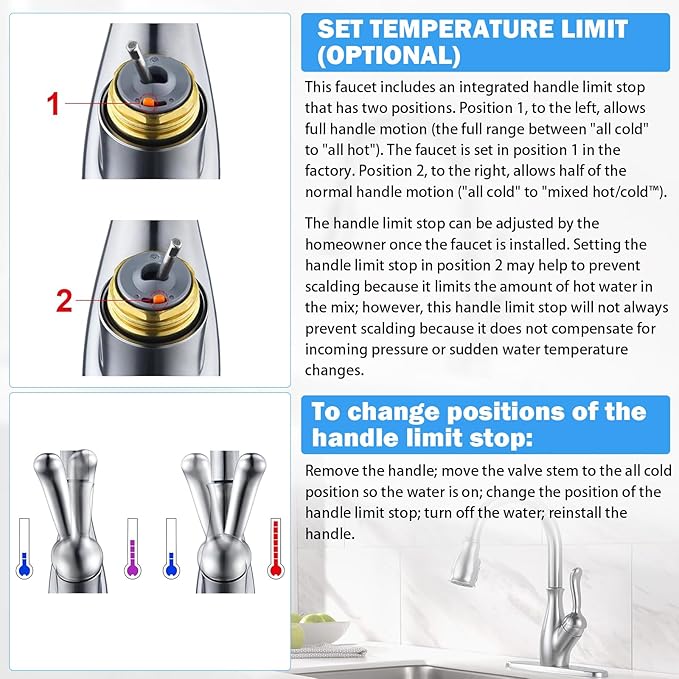 1

2

SET TEMPERATURE LIMIT (OPTIONAL)

This faucet includes an integrated handle limit stop that has two positions. Position 1, to the left, allows full handle motion (the full range between "all cold" to "all hot"). The faucet is set in position 1 in the factory. Position 2, to the right, allows half of the normal handle motion ("all cold" to "mixed hot/cold™).

The handle limit stop can be adjusted by the homeowner once the faucet is installed. Setting the handle limit stop in position 2 may help to prevent scalding because it limits the amount of hot water in the mix; however, this handle limit stop will not always prevent scalding because it does not compensate for incoming pressure or sudden water temperature changes.

To change positions of the handle limit stop:

Remove the handle; move the valve stem to the all cold position so the water is on; change the position of the handle limit stop; turn off the water; reinstall the handle.