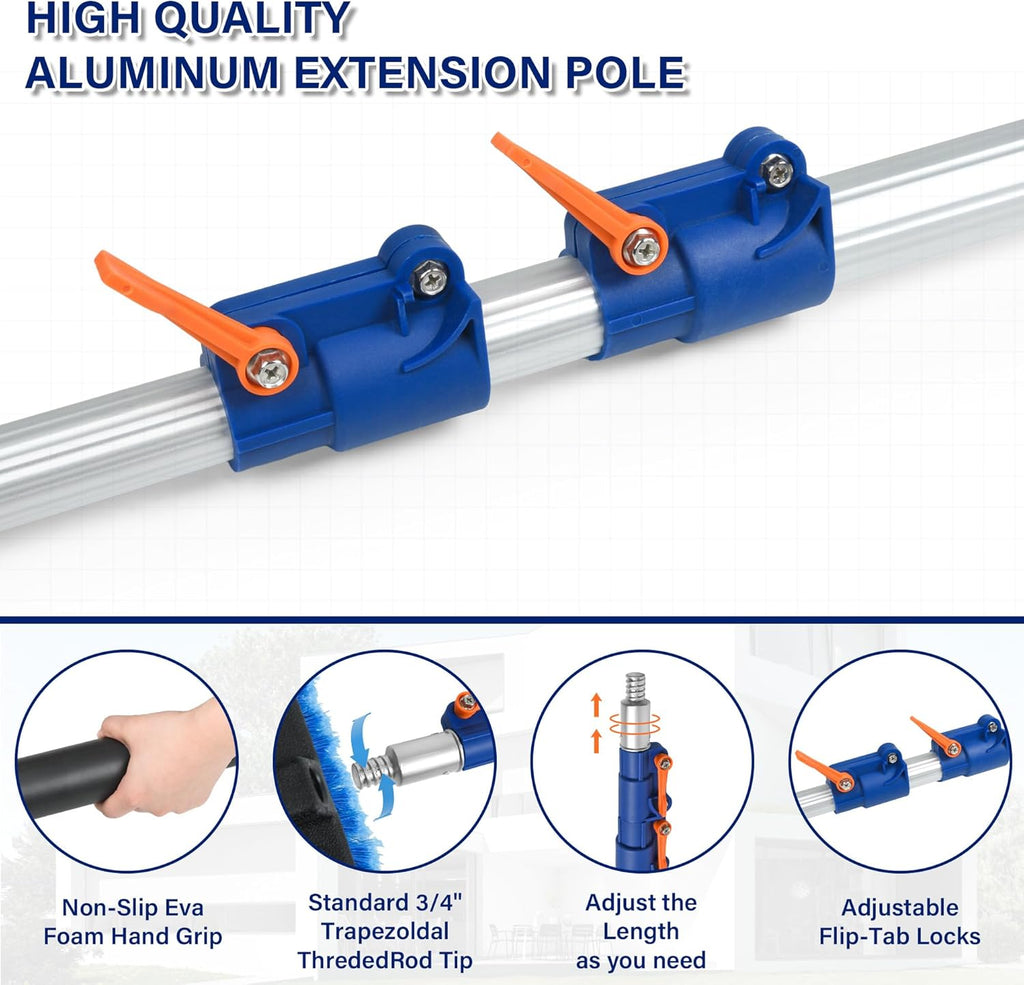 HIGH QUALITY
ALUMINUM EXTENSION POLE

Non-Slip Eva Foam Hand Grip

Standard 3/4" Trapezoldal ThrededRod Tip

Adjust the Length as you need

Adjustable Flip-Tab Locks