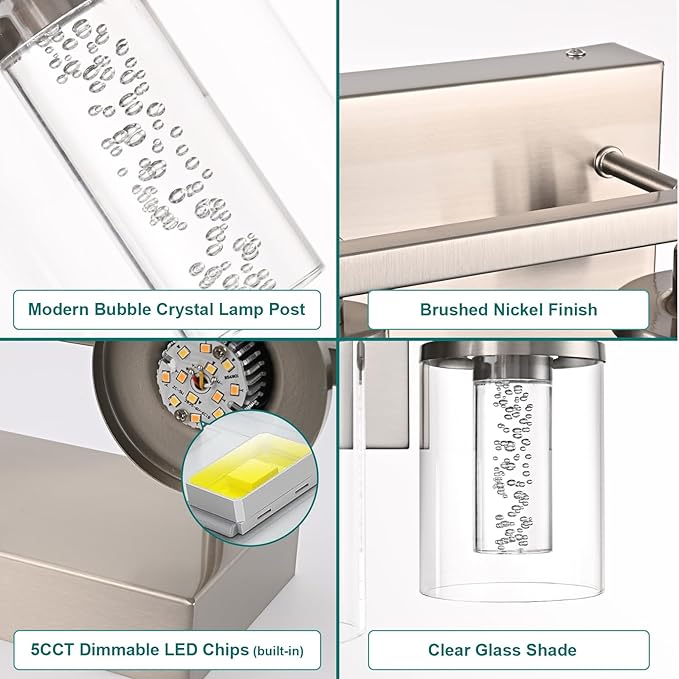 Modern Bubble Crystal Lamp Post

Brushed Nickel Finish

5CCT Dimmable LED Chips (built-in)

Clear Glass Shade