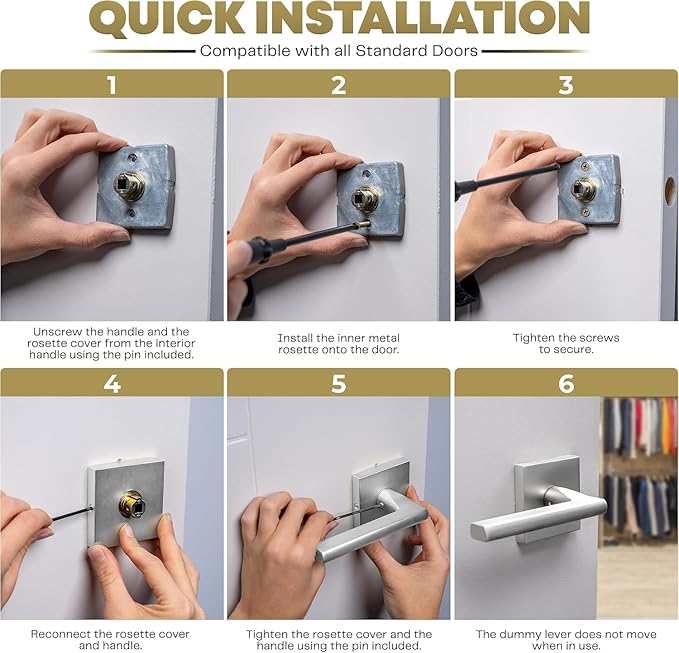 QUICK INSTALLATION

Compatible with all Standard Doors

1

Unscrew the handle and the rosette cover from the interior handle using the pin included.

2

Install the inner metal rosette onto the door.

3

Tighten the screws to secure.

4

Reconnect the rosette cover and handle.

5

Tighten the rosette cover and the handle using the pin included.

6

The dummy lever does not move when in use.