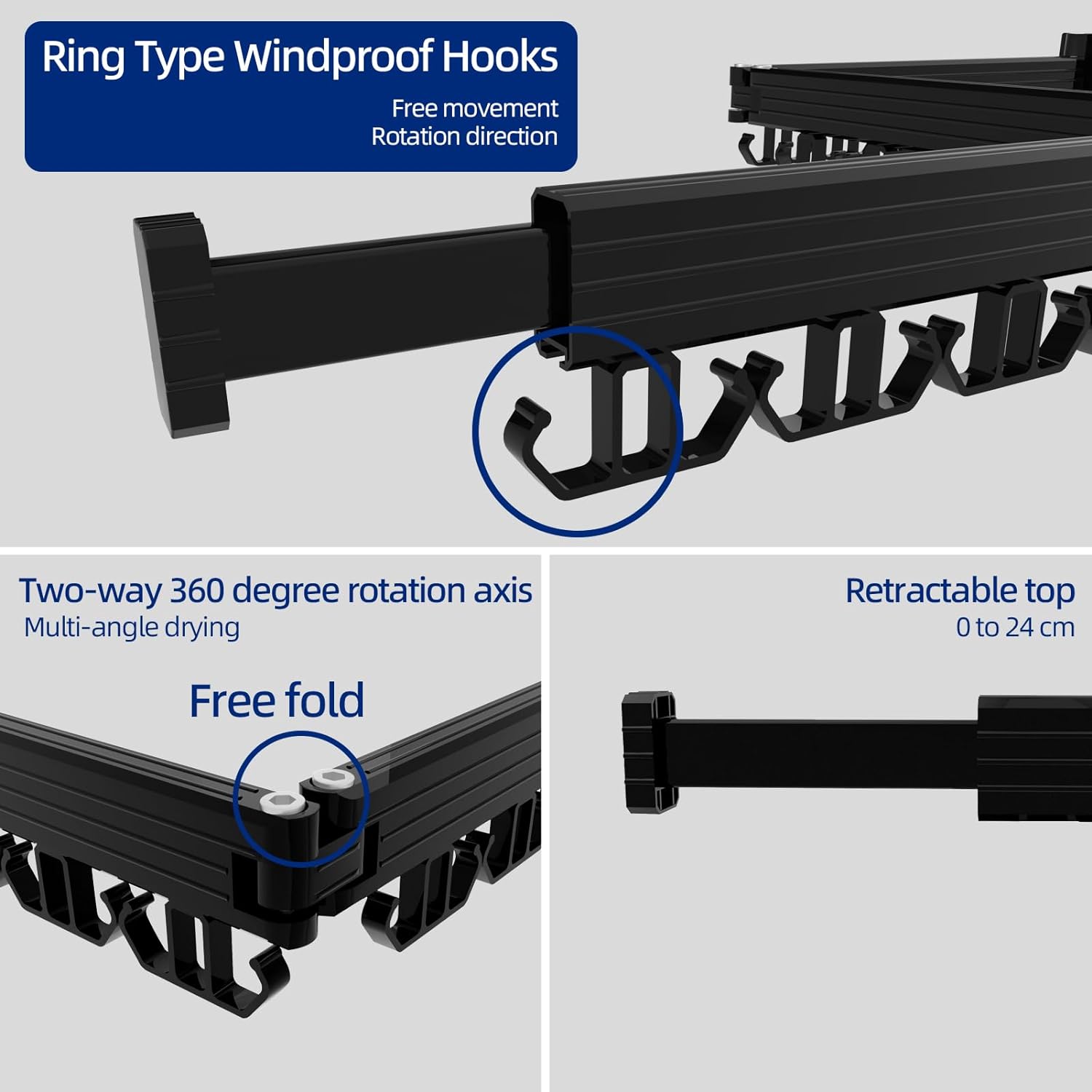 Ring Type Windproof Hooks
Free movement
Rotation direction

Two-way 360 degree rotation axis
Multi-angle drying

Free fold

Retractable top
0 to 24 cm