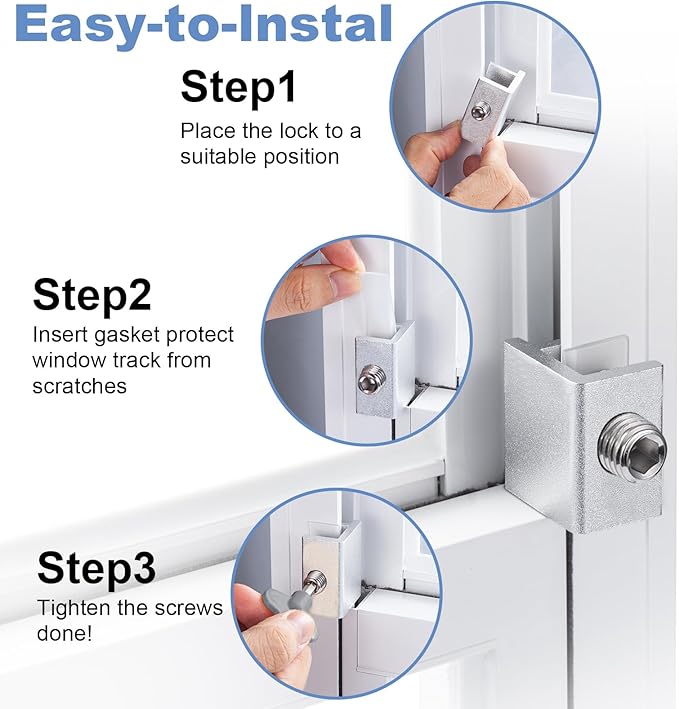 Easy-to-Instal

Step1
Place the lock to a suitable position

Step2
Insert gasket protect window track from scratches

Step3
Tighten the screws done!