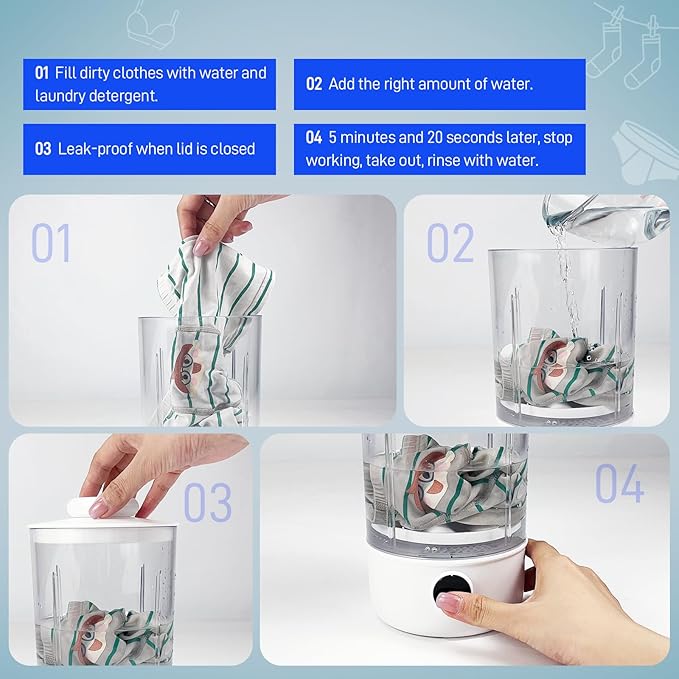 01 Fill dirty clothes with water and laundry detergent.

02 Add the right amount of water.

03 Leak-proof when lid is closed

04 5 minutes and 20 seconds later, stop working, take out, rinse with water.

01

02

03

04