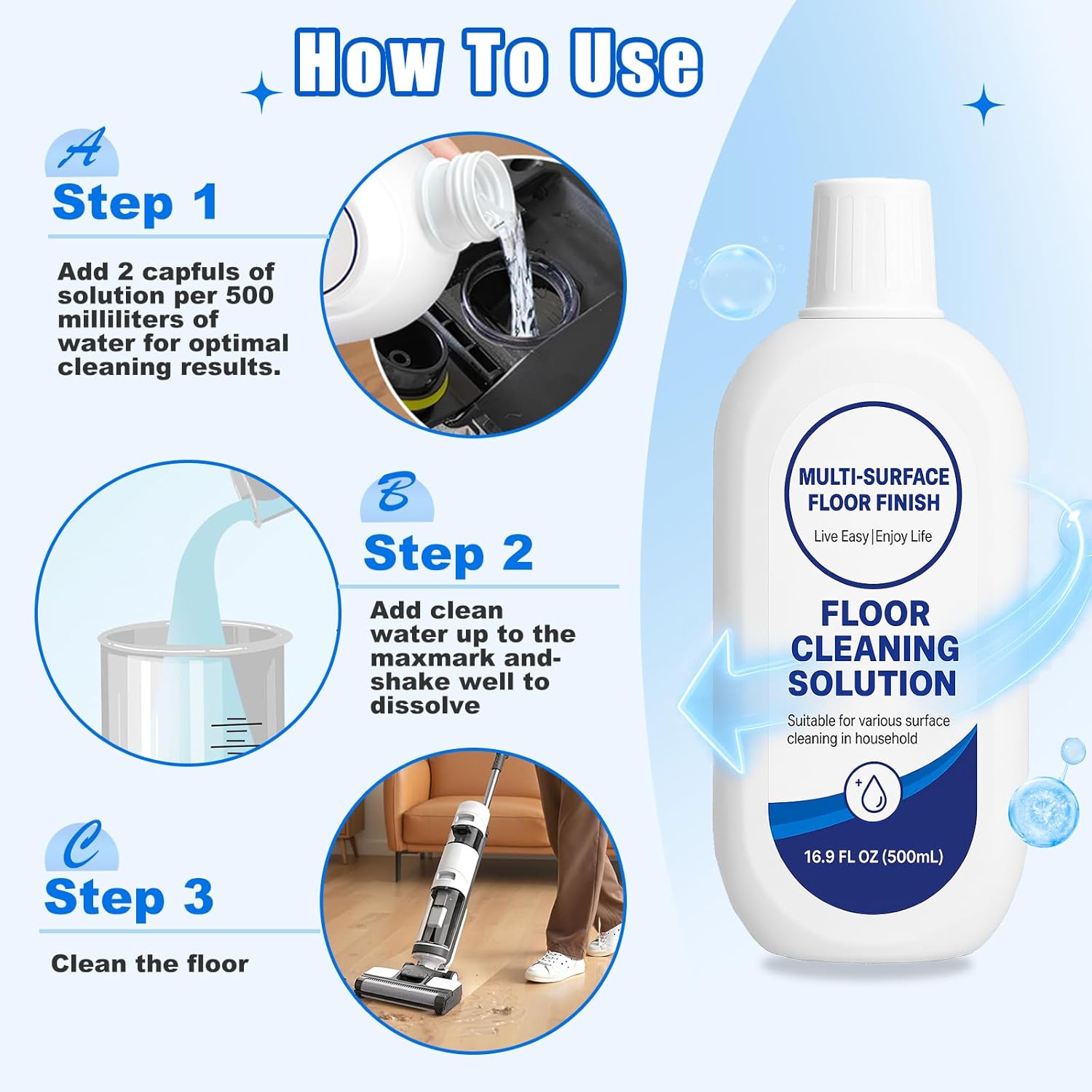 How To Use

A
Step 1

Add 2 capfuls of solution per 500 milliliters of water for optimal cleaning results.

B
Step 2

Add clean water up to the maxmark and-shake well to dissolve

C
Step 3

Clean the floor

MULTI-SURFACE FLOOR FINISH
Live Easy | Enjoy Life

FLOOR CLEANING SOLUTION

Suitable for various surface cleaning in household

16.9 FL OZ (500mL)