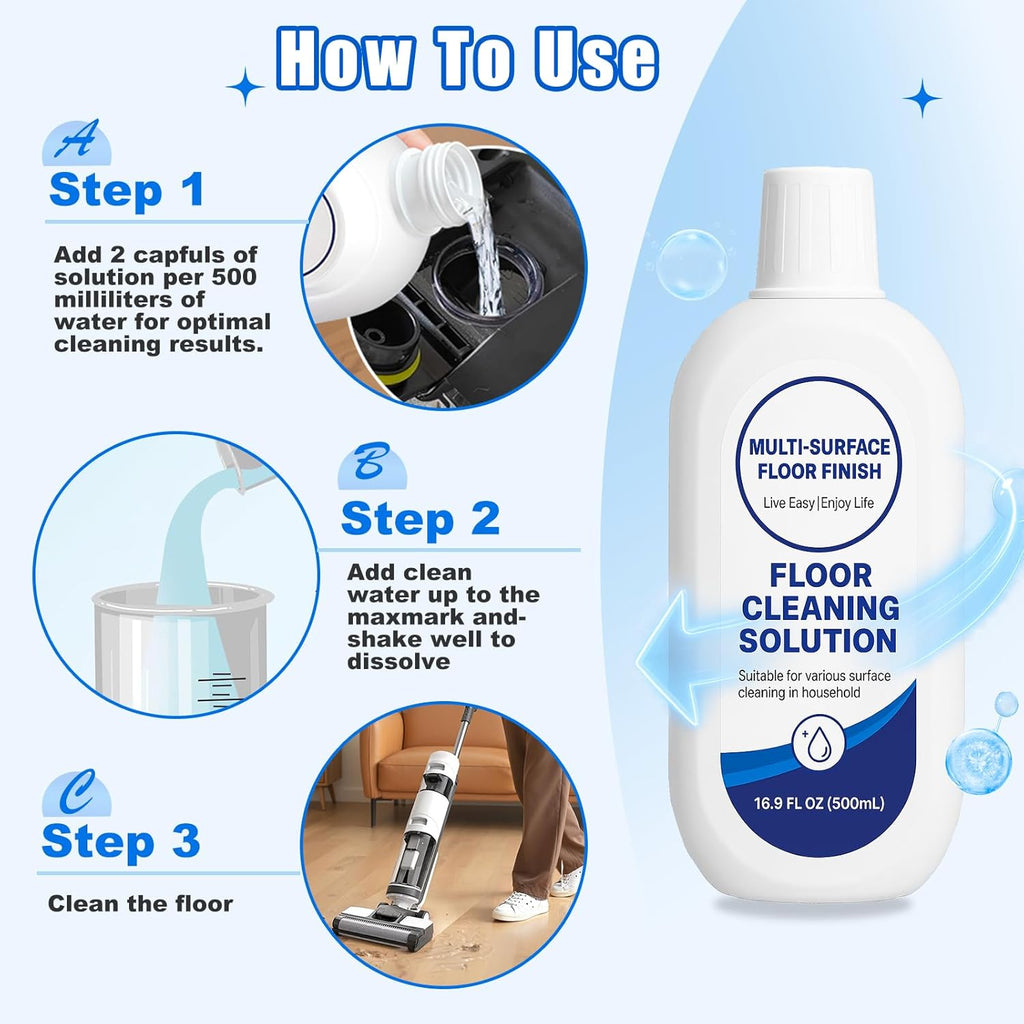 How To Use

A
Step 1

Add 2 capfuls of solution per 500 milliliters of water for optimal cleaning results.

B
Step 2

Add clean water up to the maxmark and-shake well to dissolve

C
Step 3

Clean the floor

MULTI-SURFACE FLOOR FINISH
Live Easy | Enjoy Life

FLOOR CLEANING SOLUTION
Suitable for various surface cleaning in household

16.9 FL OZ (500mL)