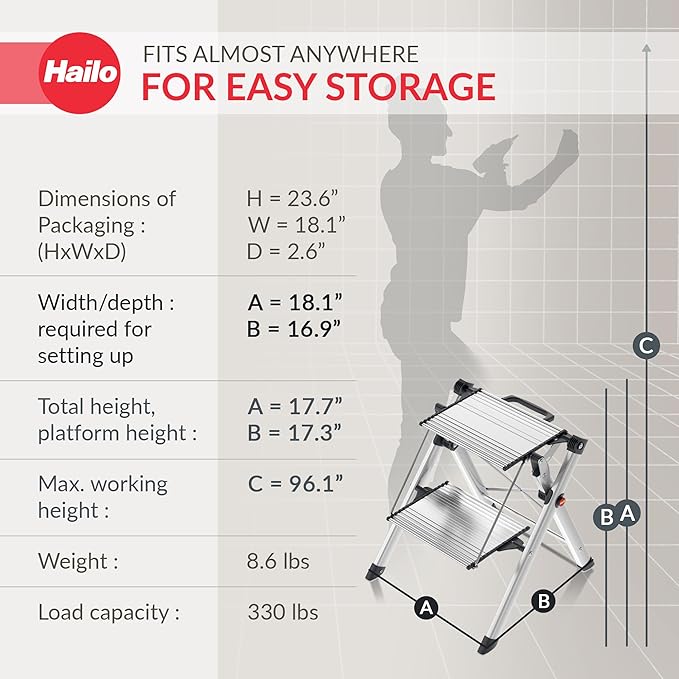 Hailo

FITS ALMOST ANYWHERE
FOR EASY STORAGE

| | |
|---|---|
| Dimensions of Packaging : (HxWxD) | H = 23.6” W = 18.1” D = 2.6” |
| Width/depth : required for setting up | A = 18.1” B = 16.9” |
| Total height, platform height : | A = 17.7” B = 17.3” |
| Max. working height : | C = 96.1” |
| Weight : | 8.6 lbs |
| Load capacity : | 330 lbs |

C

B A

A B