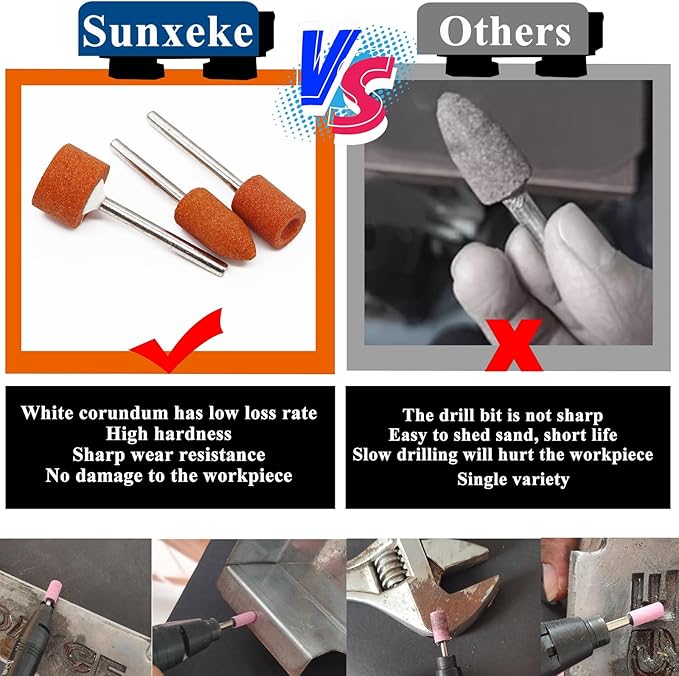 Sunxeke

VS

Others

White corundum has low loss rate
High hardness
Sharp wear resistance
No damage to the workpiece

The drill bit is not sharp
Easy to shed sand, short life
Slow drilling will hurt the workpiece
Single variety