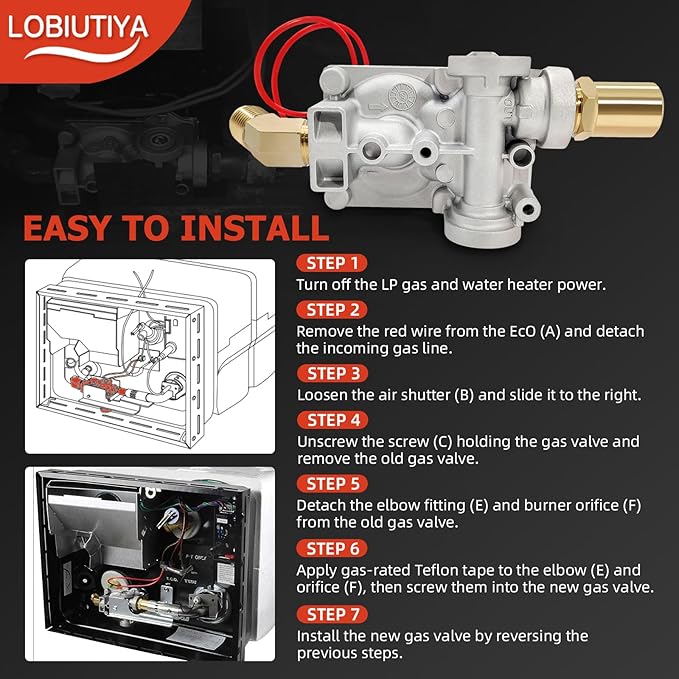 LOBIUTIYA

EASY TO INSTALL

STEP 1
Turn off the LP gas and water heater power.

STEP 2
Remove the red wire from the EcO (A) and detach the incoming gas line.

STEP 3
Loosen the air shutter (B) and slide it to the right.

STEP 4
Unscrew the screw (C) holding the gas valve and remove the old gas valve.

STEP 5
Detach the elbow fitting (E) and burner orifice (F) from the old gas valve.

STEP 6
Apply gas-rated Teflon tape to the elbow (E) and orifice (F), then screw them into the new gas valve.

STEP 7
Install the new gas valve by reversing the previous steps.