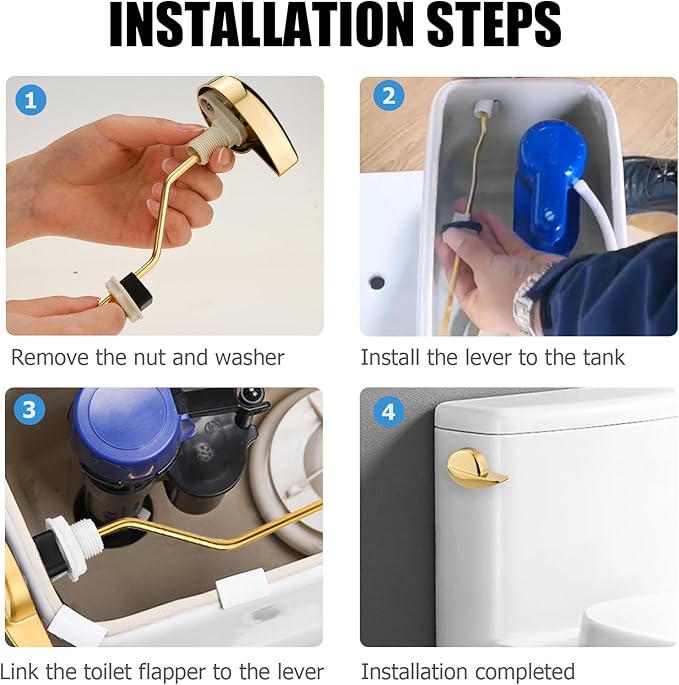 INSTALLATION STEPS

1

Remove the nut and washer

2

Install the lever to the tank

3

Link the toilet flapper to the lever

4

Installation completed