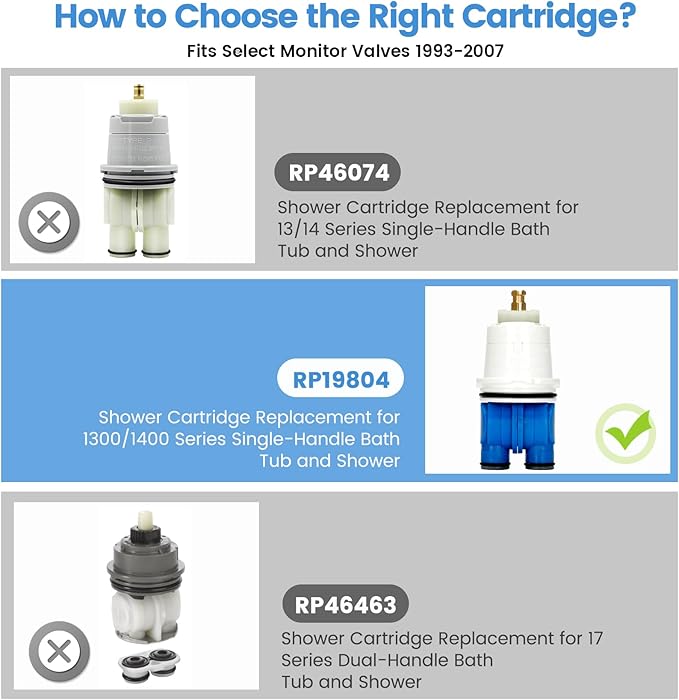 How to Choose the Right Cartridge?

Fits Select Monitor Valves 1993-2007

RP46074

Shower Cartridge Replacement for 13/14 Series Single-Handle Bath Tub and Shower

RP19804

Shower Cartridge Replacement for 1300/1400 Series Single-Handle Bath Tub and Shower

RP46463

Shower Cartridge Replacement for 17 Series Dual-Handle Bath Tub and Shower