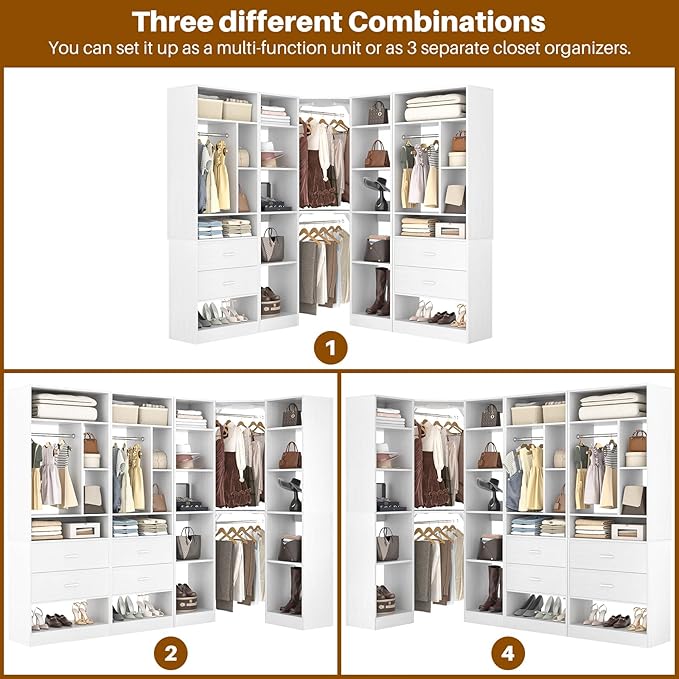 Three different Combinations
You can set it up as a multi-function unit or as 3 separate closet organizers.

1

2

4