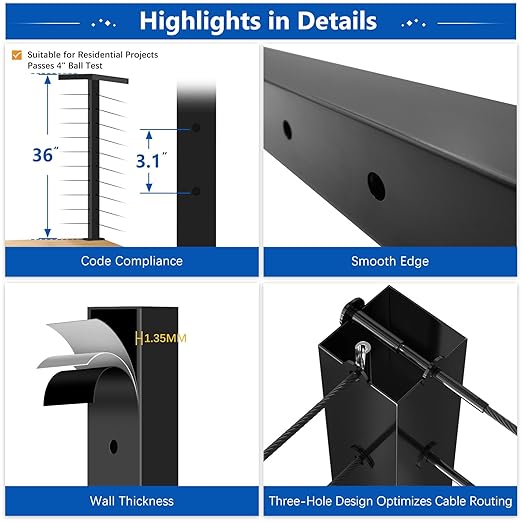 Highlights in Details

Suitable for Residential Projects
Passes 4" Ball Test

36"

3.1"

Code Compliance

Smooth Edge

1.35MM

Wall Thickness

Three-Hole Design Optimizes Cable Routing