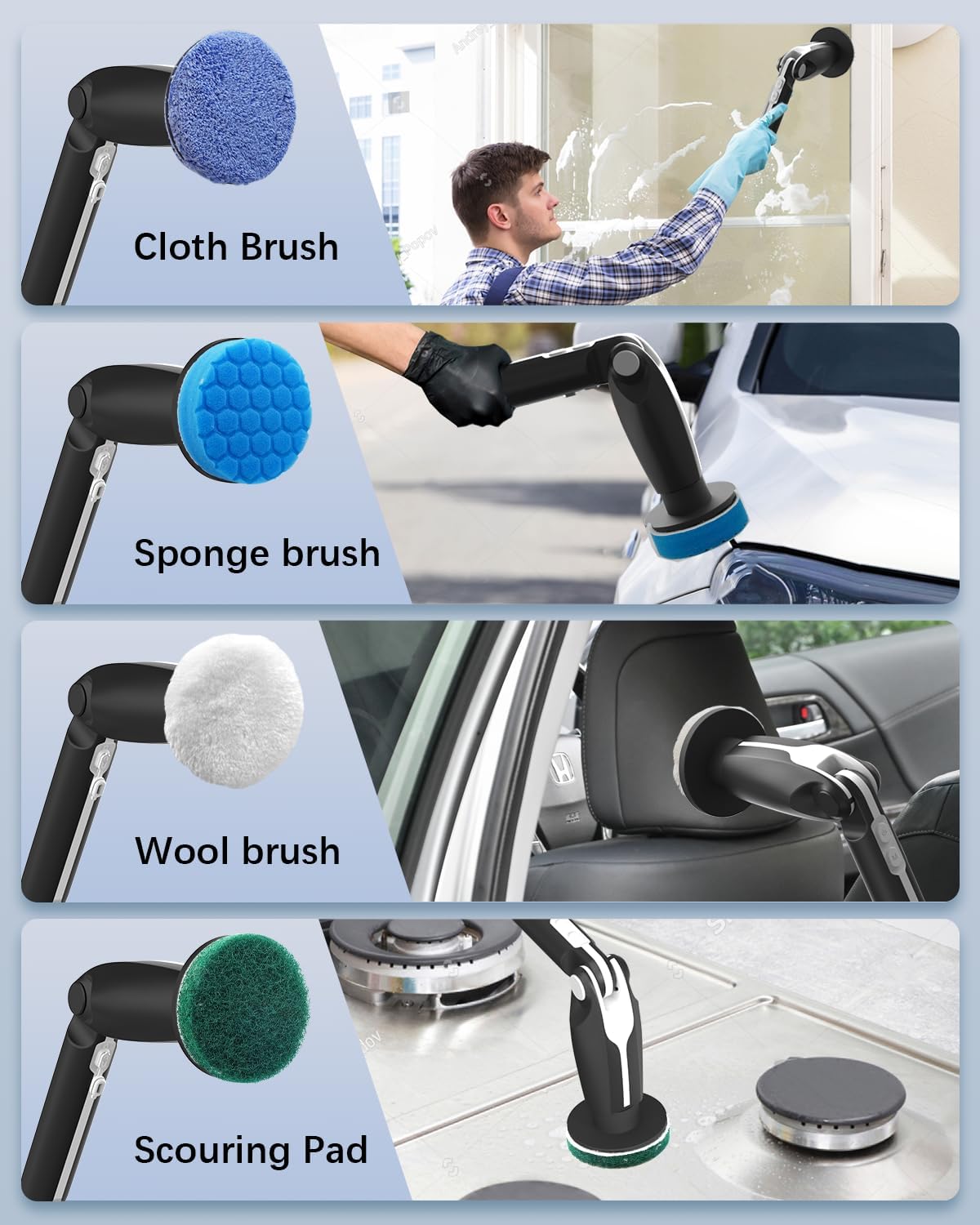 Cloth Brush

Sponge brush

Wool brush

Scouring Pad