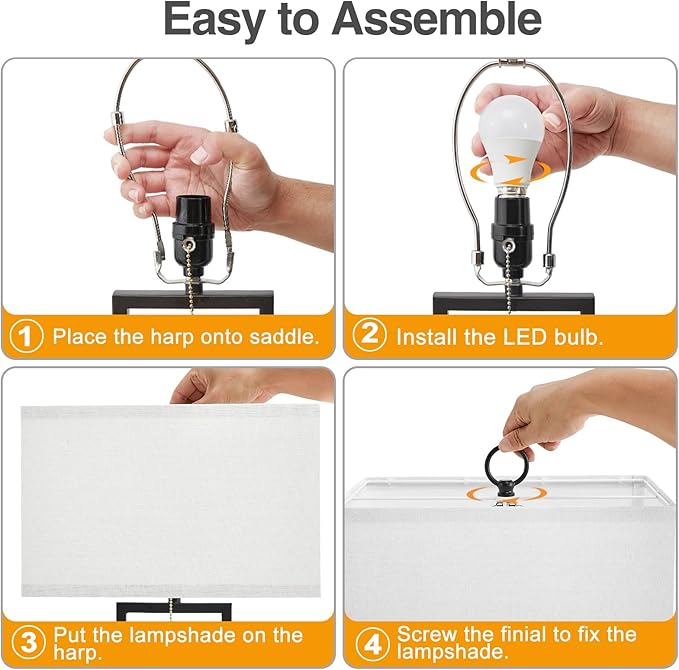 Easy to Assemble

1 Place the harp onto saddle.

2 Install the LED bulb.

3 Put the lampshade on the harp.

4 Screw the finial to fix the lampshade.