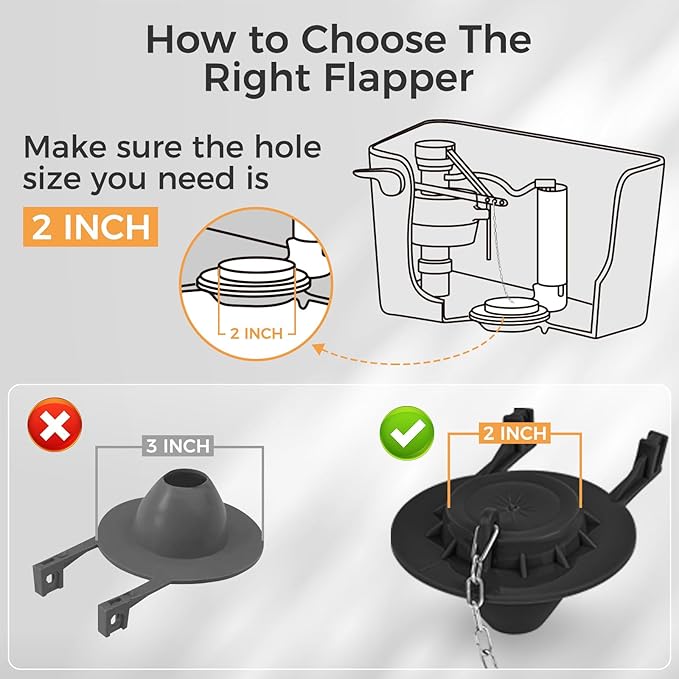 How to Choose The Right Flapper

Make sure the hole size you need is

2 INCH

2 INCH

3 INCH

2 INCH