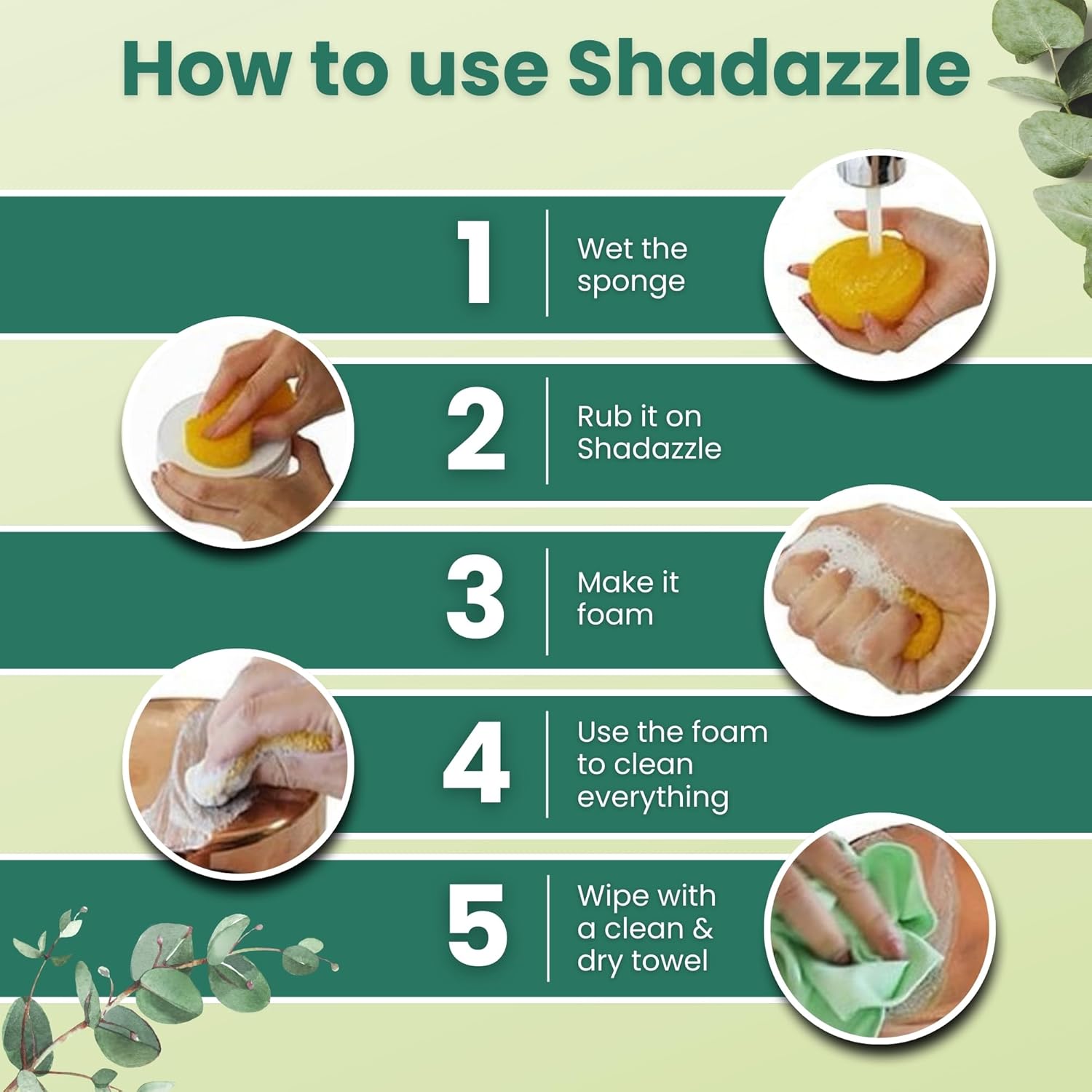 How to use Shadazzle

1 Wet the sponge

2 Rub it on Shadazzle

3 Make it foam

4 Use the foam to clean everything

5 Wipe with a clean & dry towel