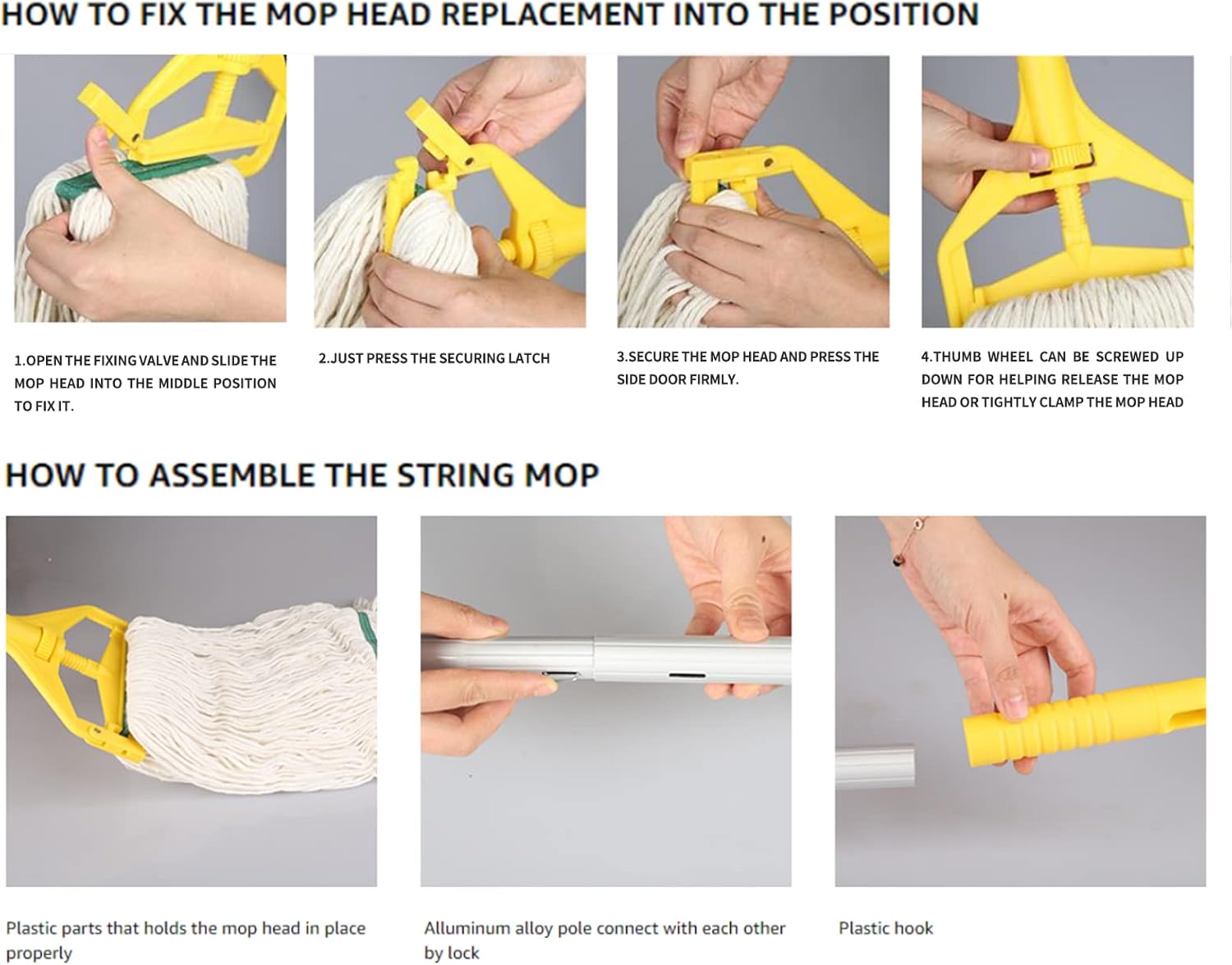 HOW TO FIX THE MOP HEAD REPLACEMENT INTO THE POSITION

1.OPEN THE FIXING VALVE AND SLIDE THE MOP HEAD INTO THE MIDDLE POSITION TO FIX IT.

2.JUST PRESS THE SECURING LATCH

3.SECURE THE MOP HEAD AND PRESS THE SIDE DOOR FIRMLY.

4.THUMB WHEEL CAN BE SCREWED UP DOWN FOR HELPING RELEASE THE MOP HEAD OR TIGHTLY CLAMP THE MOP HEAD

HOW TO ASSEMBLE THE STRING MOP

Plastic parts that holds the mop head in place properly

Alluminum alloy pole connect with each other by lock

Plastic hook