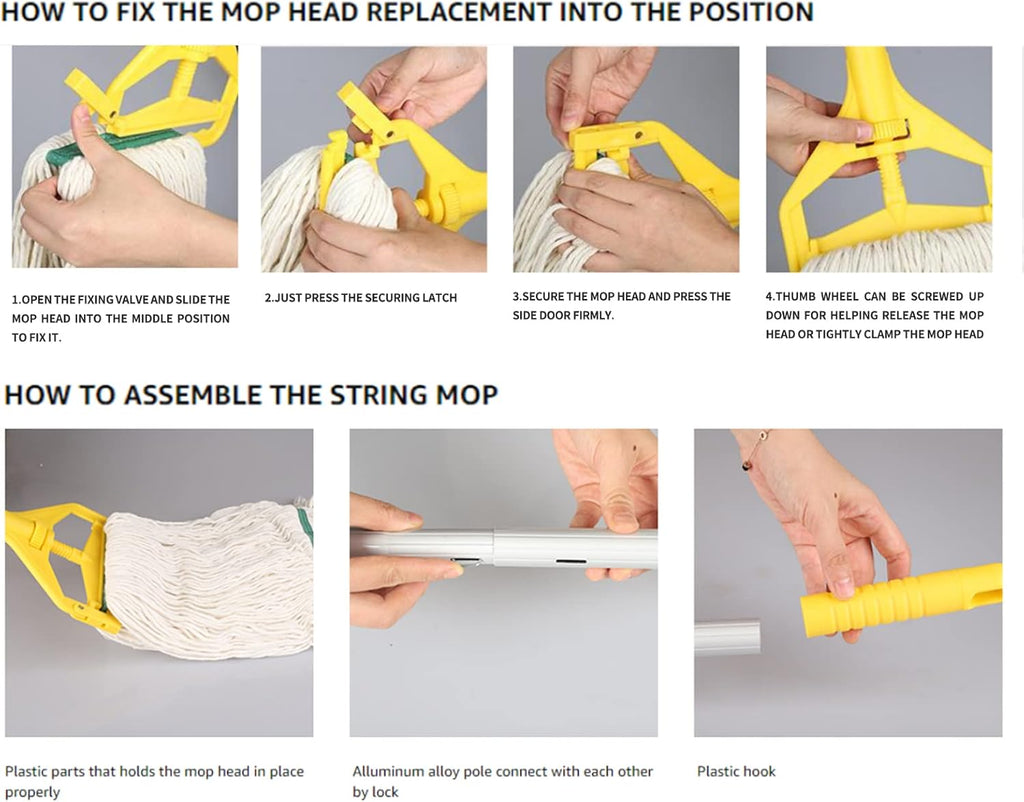 HOW TO FIX THE MOP HEAD REPLACEMENT INTO THE POSITION

1.OPEN THE FIXING VALVE AND SLIDE THE MOP HEAD INTO THE MIDDLE POSITION TO FIX IT.

2.JUST PRESS THE SECURING LATCH

3.SECURE THE MOP HEAD AND PRESS THE SIDE DOOR FIRMLY.

4.THUMB WHEEL CAN BE SCREWED UP DOWN FOR HELPING RELEASE THE MOP HEAD OR TIGHTLY CLAMP THE MOP HEAD

HOW TO ASSEMBLE THE STRING MOP

Plastic parts that holds the mop head in place properly

Alluminum alloy pole connect with each other by lock

Plastic hook