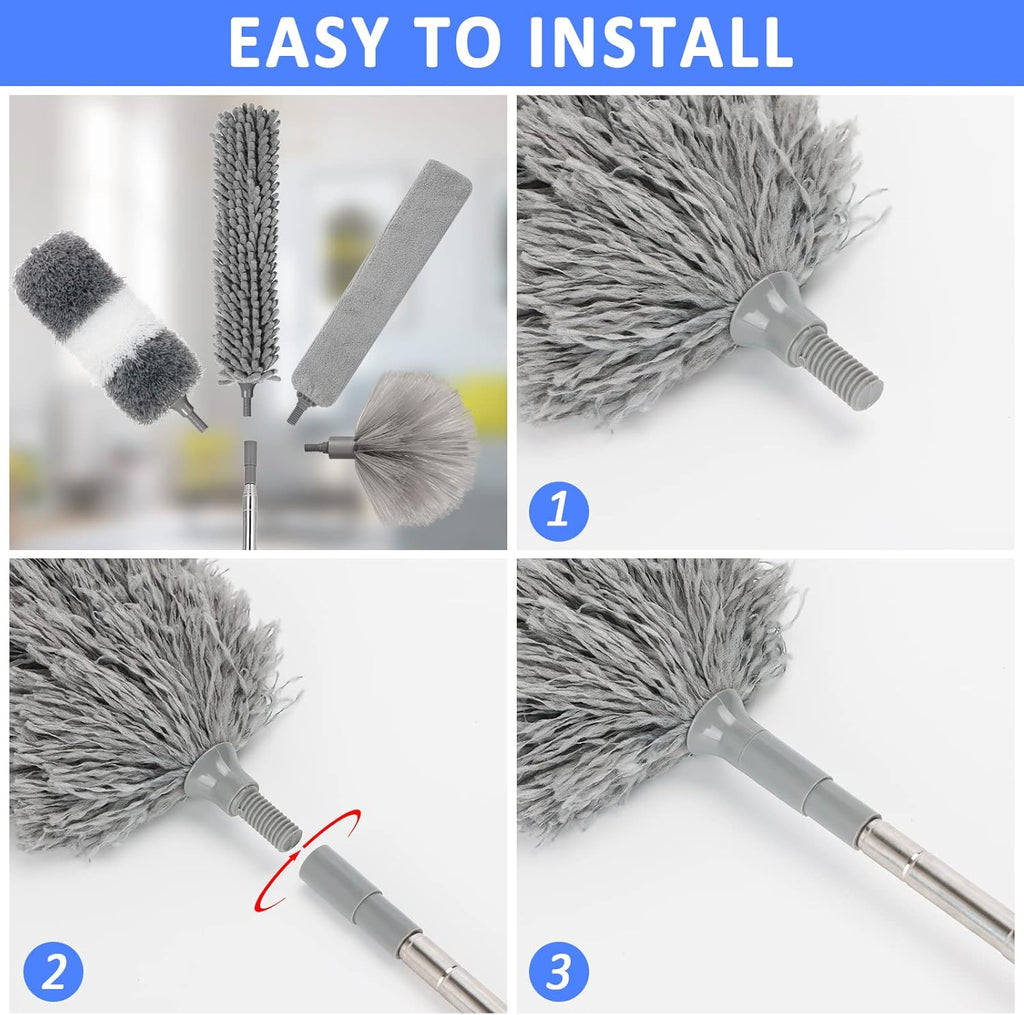 EASY TO INSTALL

1

2

3