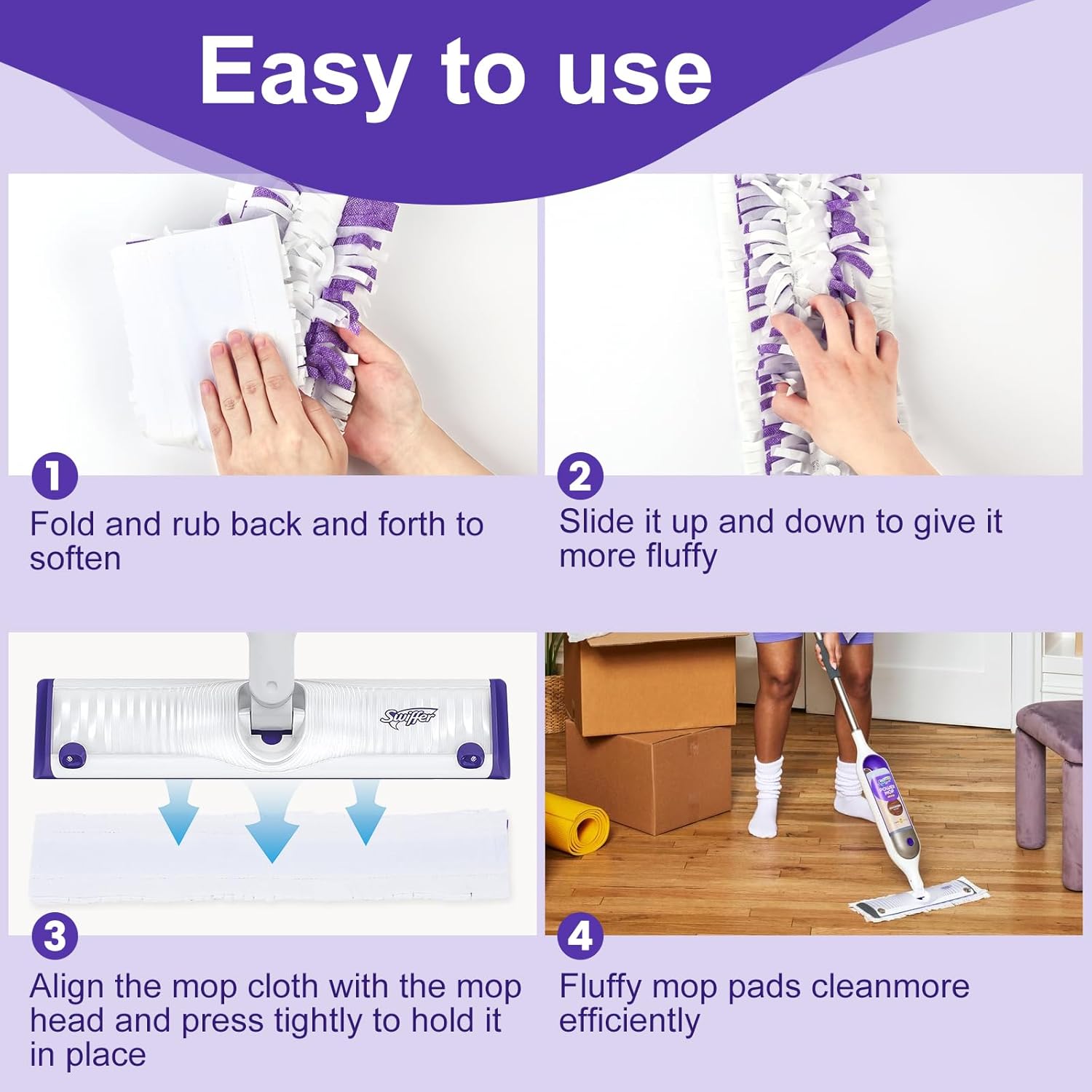 Easy to use

1
Fold and rub back and forth to soften

2
Slide it up and down to give it more fluffy

Swiffer

3
Align the mop cloth with the mop head and press tightly to hold it in place

4
Fluffy mop pads cleanmore efficiently