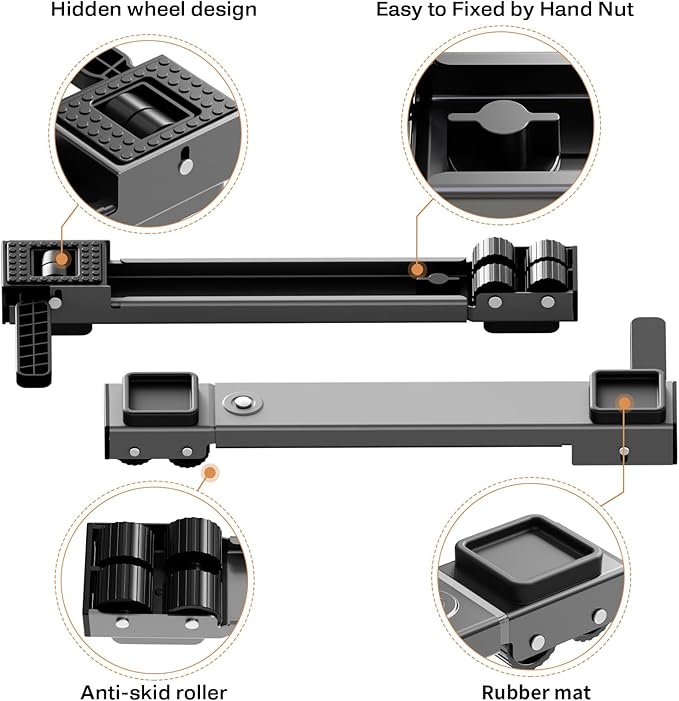 Hidden wheel design

Easy to Fixed by Hand Nut

Anti-skid roller

Rubber mat