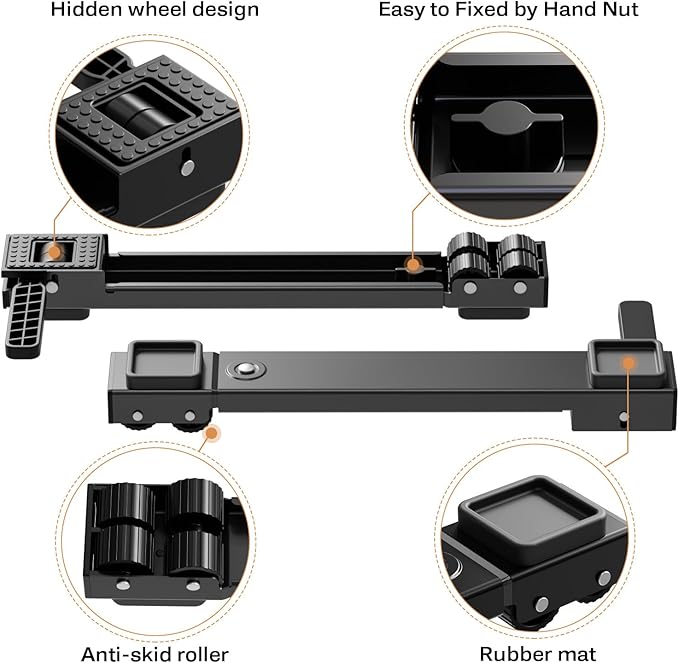 Hidden wheel design

Easy to Fixed by Hand Nut

Anti-skid roller

Rubber mat