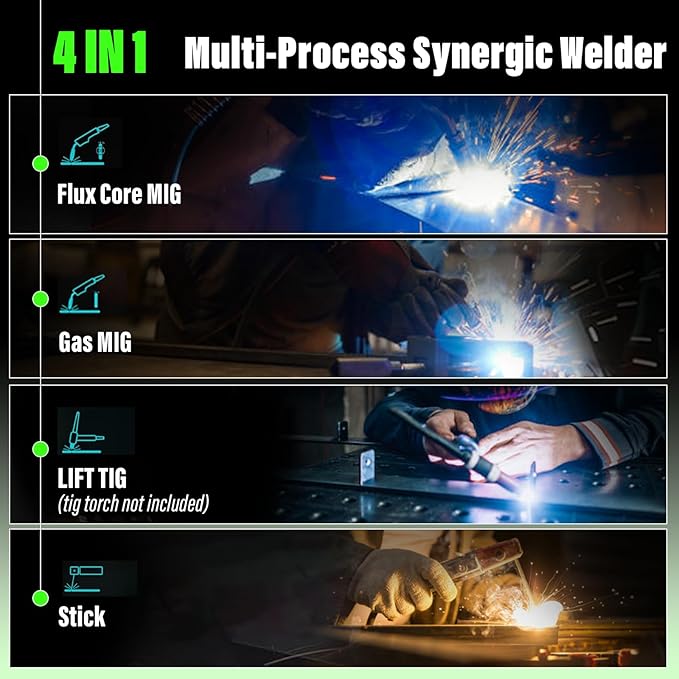 4 IN 1 Multi-Process Synergic Welder

Flux Core MIG

Gas MIG

LIFT TIG
(tig torch not included)

Stick