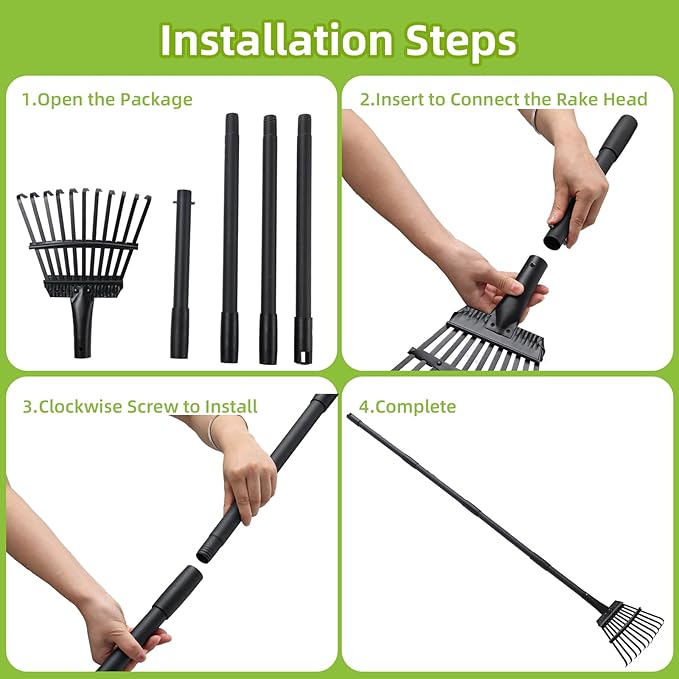 Installation Steps

1.Open the Package

2.Insert to Connect the Rake Head

3.Clockwise Screw to Install

4.Complete