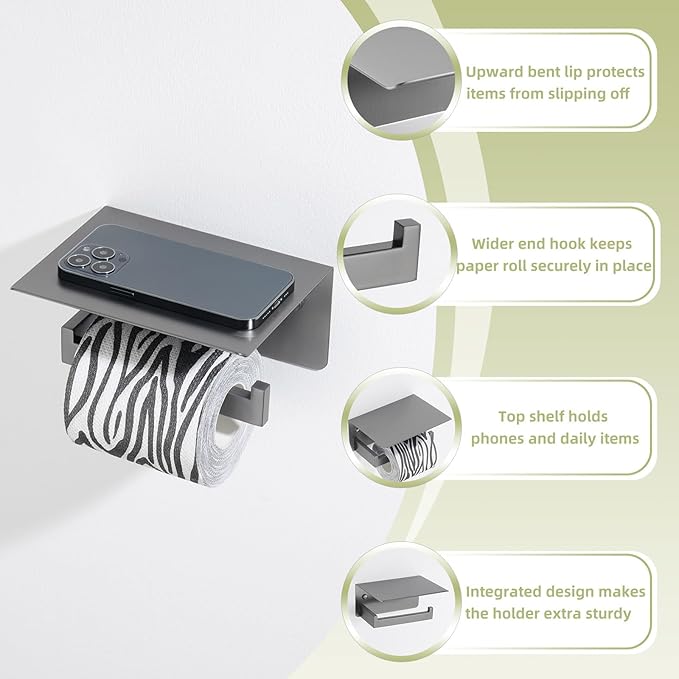 Upward bent lip protects items from slipping off

Wider end hook keeps paper roll securely in place

Top shelf holds phones and daily items

Integrated design makes the holder extra sturdy