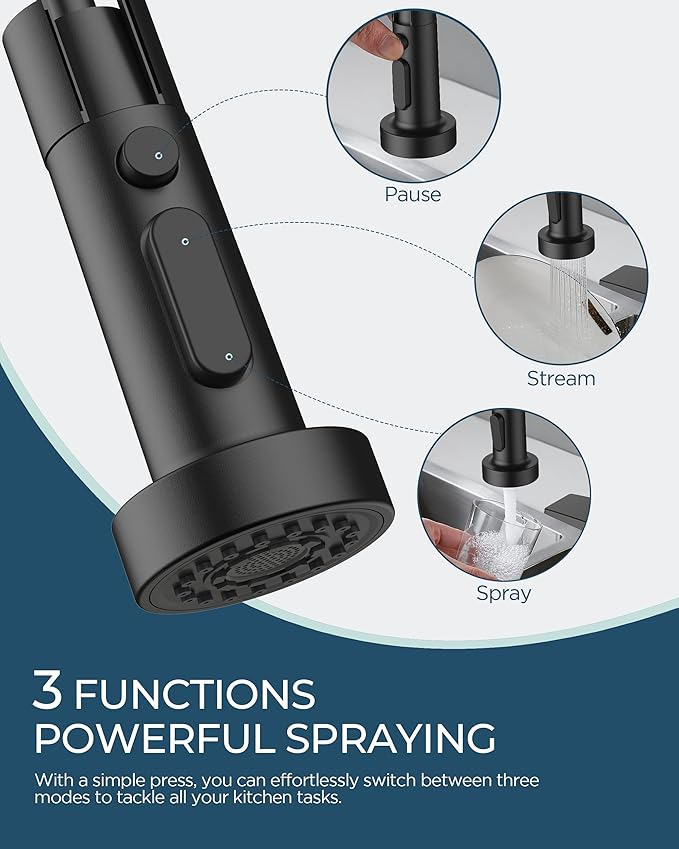 Pause

Stream

Spray

3 FUNCTIONS
POWERFUL SPRAYING

With a simple press, you can effortlessly switch between three modes to tackle all your kitchen tasks.