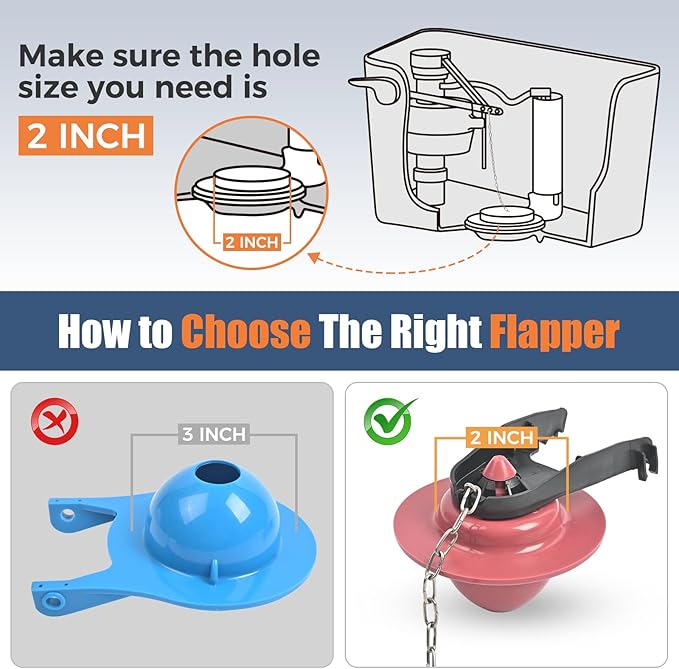 Make sure the hole size you need is

2 INCH

2 INCH

How to Choose The Right Flapper

3 INCH

2 INCH