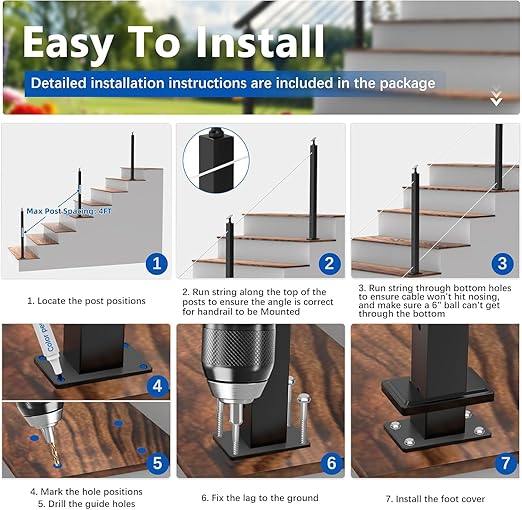 Easy To Install

Detailed installation instructions are included in the package

Max Post Spacing: 4FT

1

2

3

1. Locate the post positions

2. Run string along the top of the posts to ensure the angle is correct for handrail to be Mounted

3. Run string through bottom holes to ensure cable won't hit nosing, and make sure a 6" ball can't get through the bottom

Color Pen

4

5

6

7

4. Mark the hole positions
5. Drill the guide holes

6. Fix the lag to the ground

7. Install the foot cover