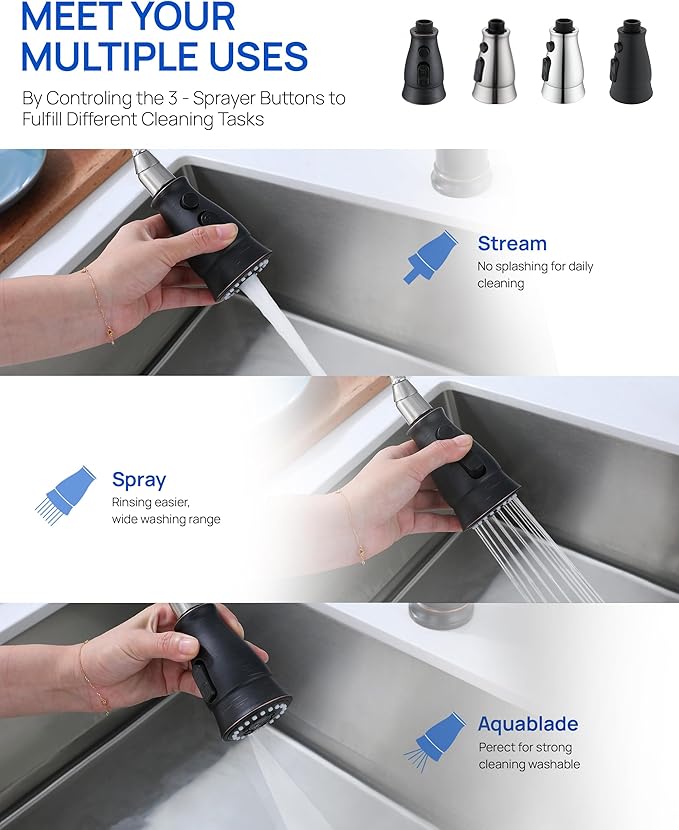 MEET YOUR MULTIPLE USES

By Controling the 3 - Sprayer Buttons to Fulfill Different Cleaning Tasks

Stream
No splashing for daily cleaning

Spray
Rinsing easier, wide washing range

Aquablade
Perect for strong cleaning washable