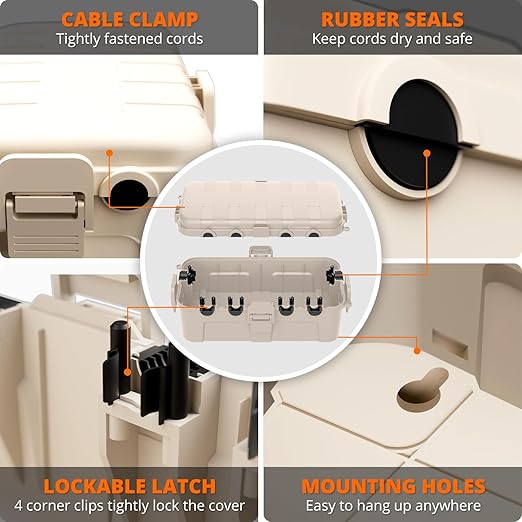 CABLE CLAMP
Tightly fastened cords

RUBBER SEALS
Keep cords dry and safe

LOCKABLE LATCH
4 corner clips tightly lock the cover

MOUNTING HOLES
Easy to hang up anywhere