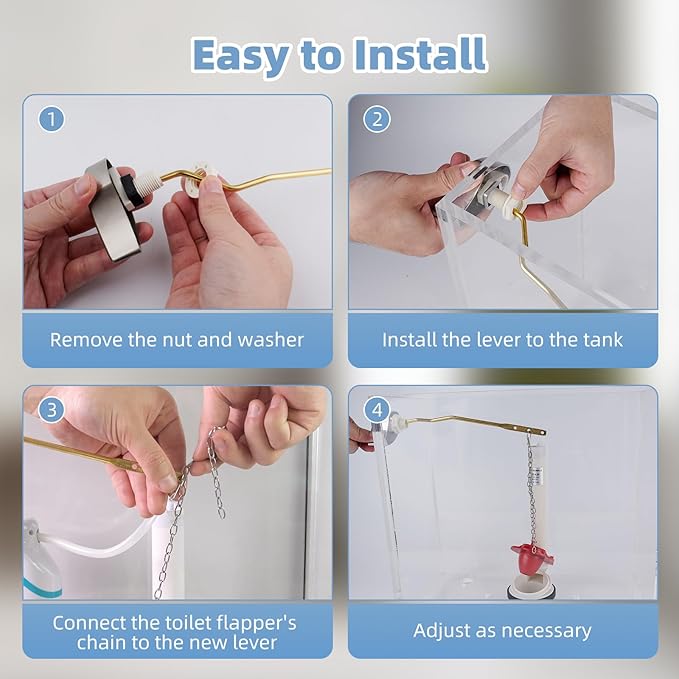 Easy to Install

1

Remove the nut and washer

2

Install the lever to the tank

3

Connect the toilet flapper's chain to the new lever

4

Adjust as necessary