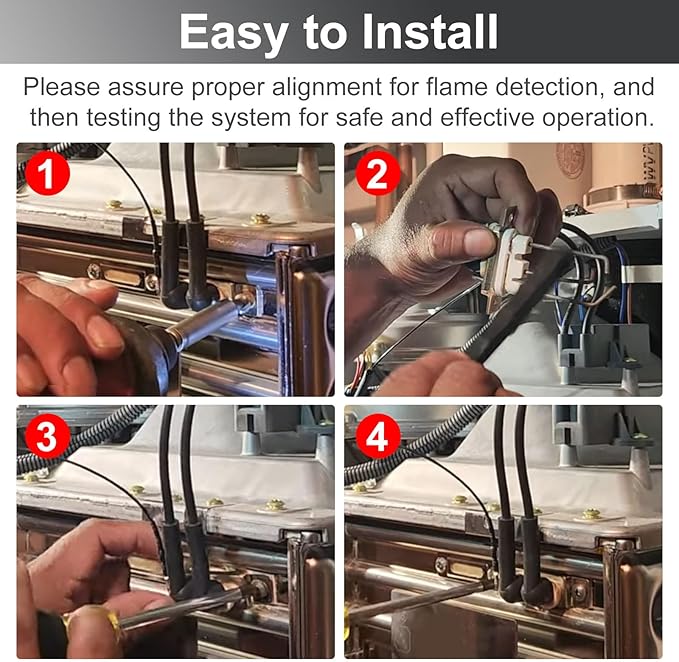 Easy to Install

Please assure proper alignment for flame detection, and then testing the system for safe and effective operation.

1

2

3

4