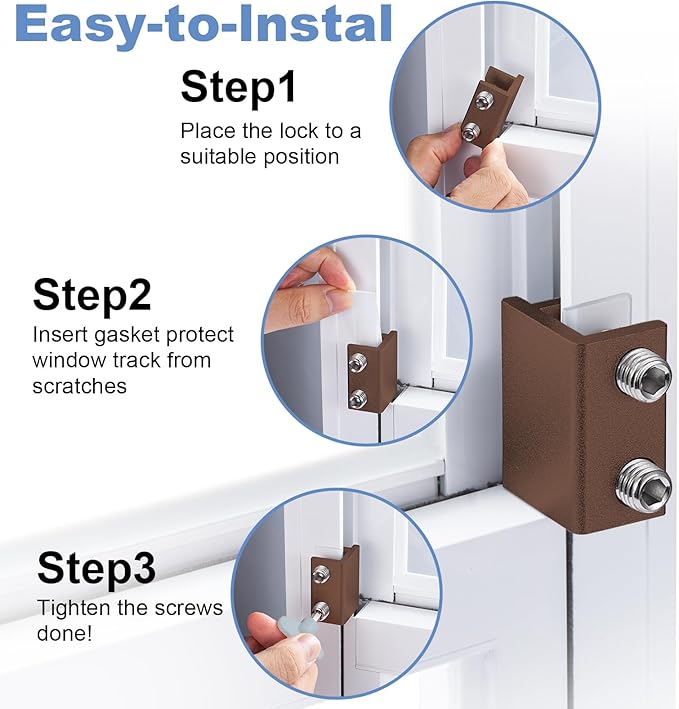 Easy-to-Instal

Step1
Place the lock to a suitable position

Step2
Insert gasket protect window track from scratches

Step3
Tighten the screws done!