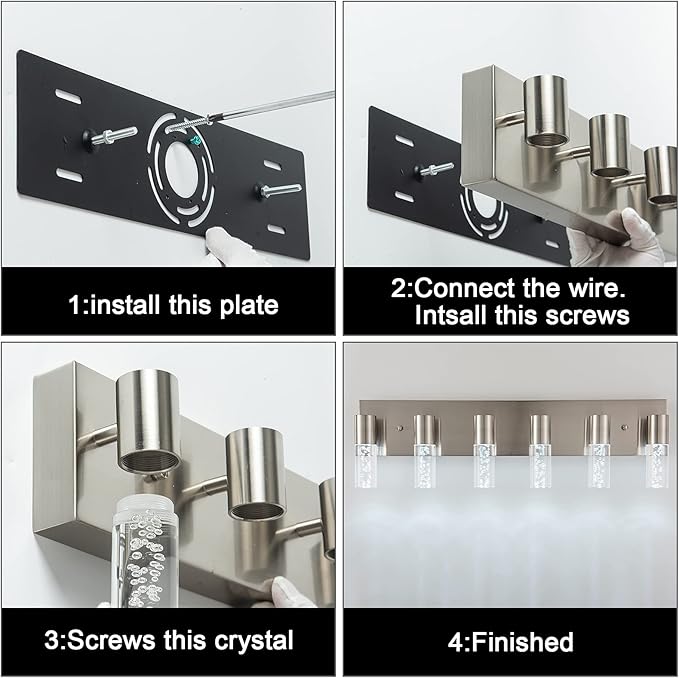 1:install this plate

2:Connect the wire.
Intsall this screws

3:Screws this crystal

4:Finished