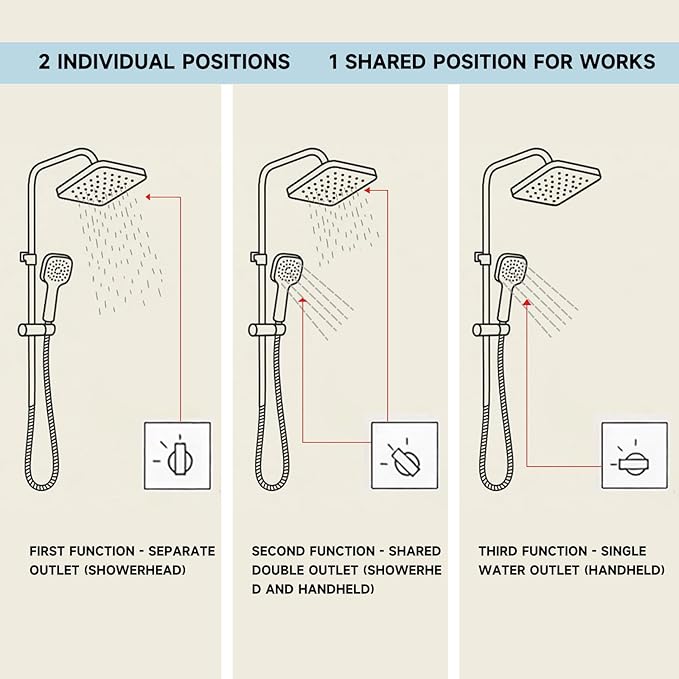 2 INDIVIDUAL POSITIONS 1 SHARED POSITION FOR WORKS

FIRST FUNCTION - SEPARATE OUTLET (SHOWERHEAD)

SECOND FUNCTION - SHARED DOUBLE OUTLET (SHOWERHE D AND HANDHELD)

THIRD FUNCTION - SINGLE WATER OUTLET (HANDHELD)